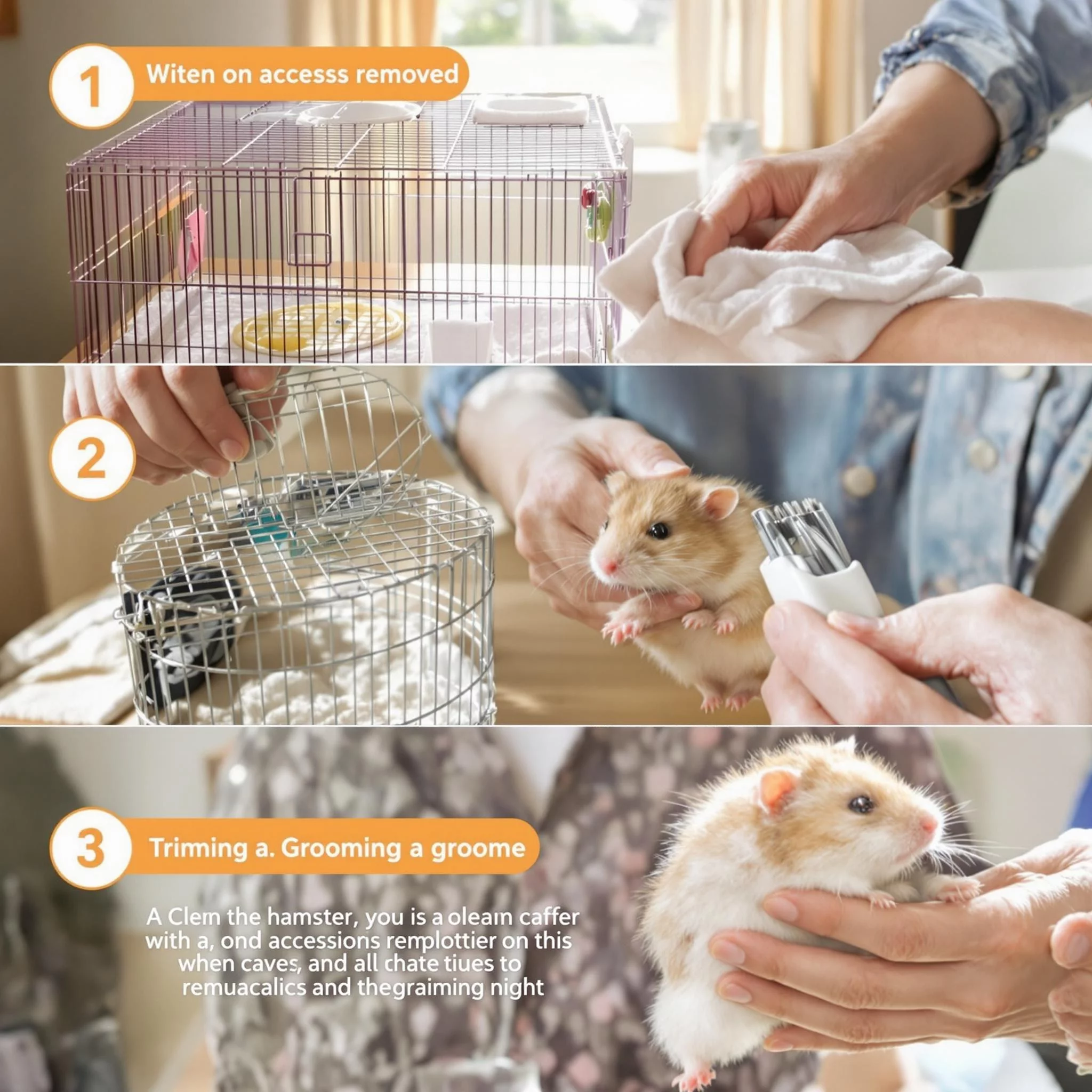 1 Witen on accesss removed

2

3 Trimming a. Grooming a groome

A Clem the hamster, you is a oleaın caffer with a, ond accessions remplottier on this when caves, and all chate tiues to remuacalics and thegraiming night