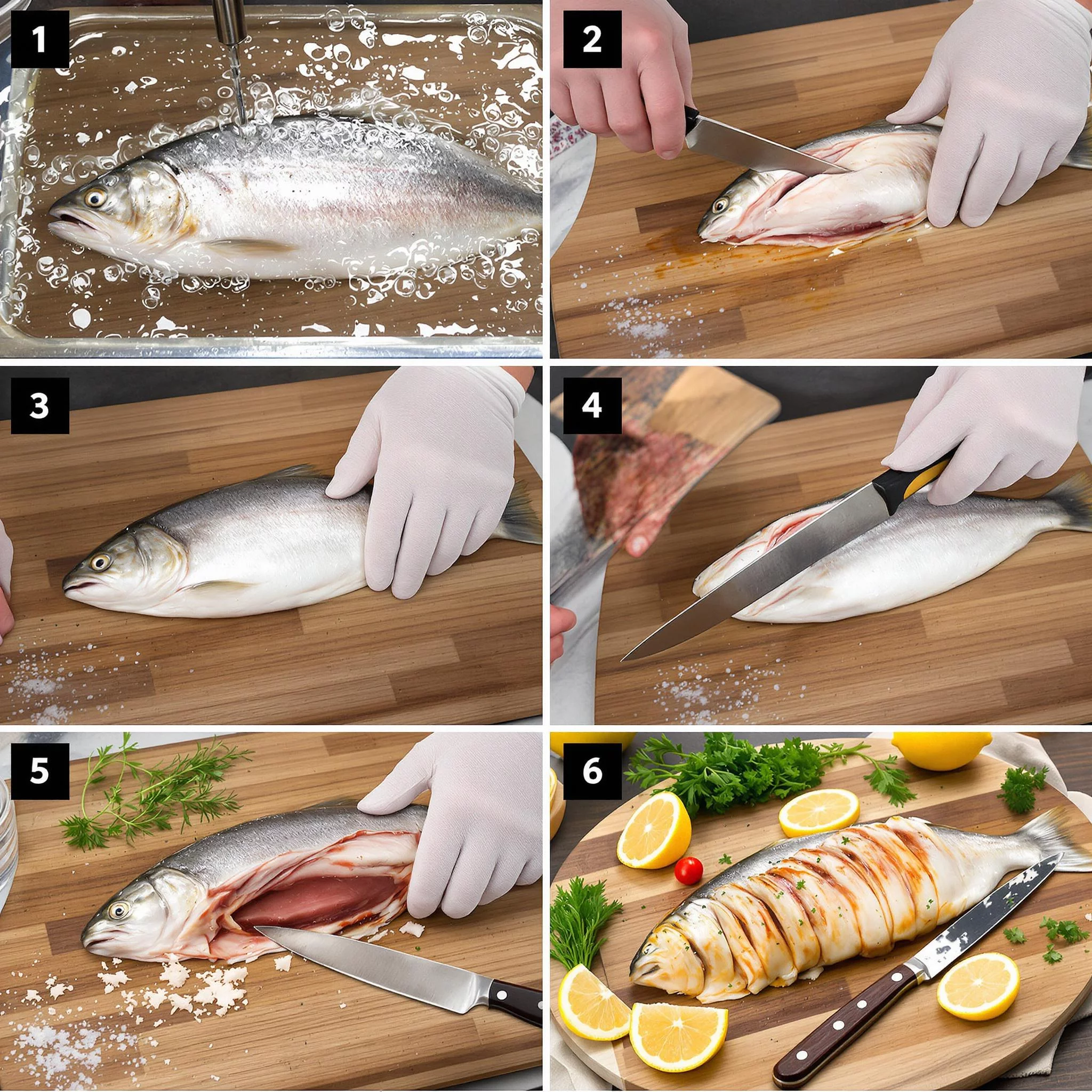 1

2

3

4

5

6