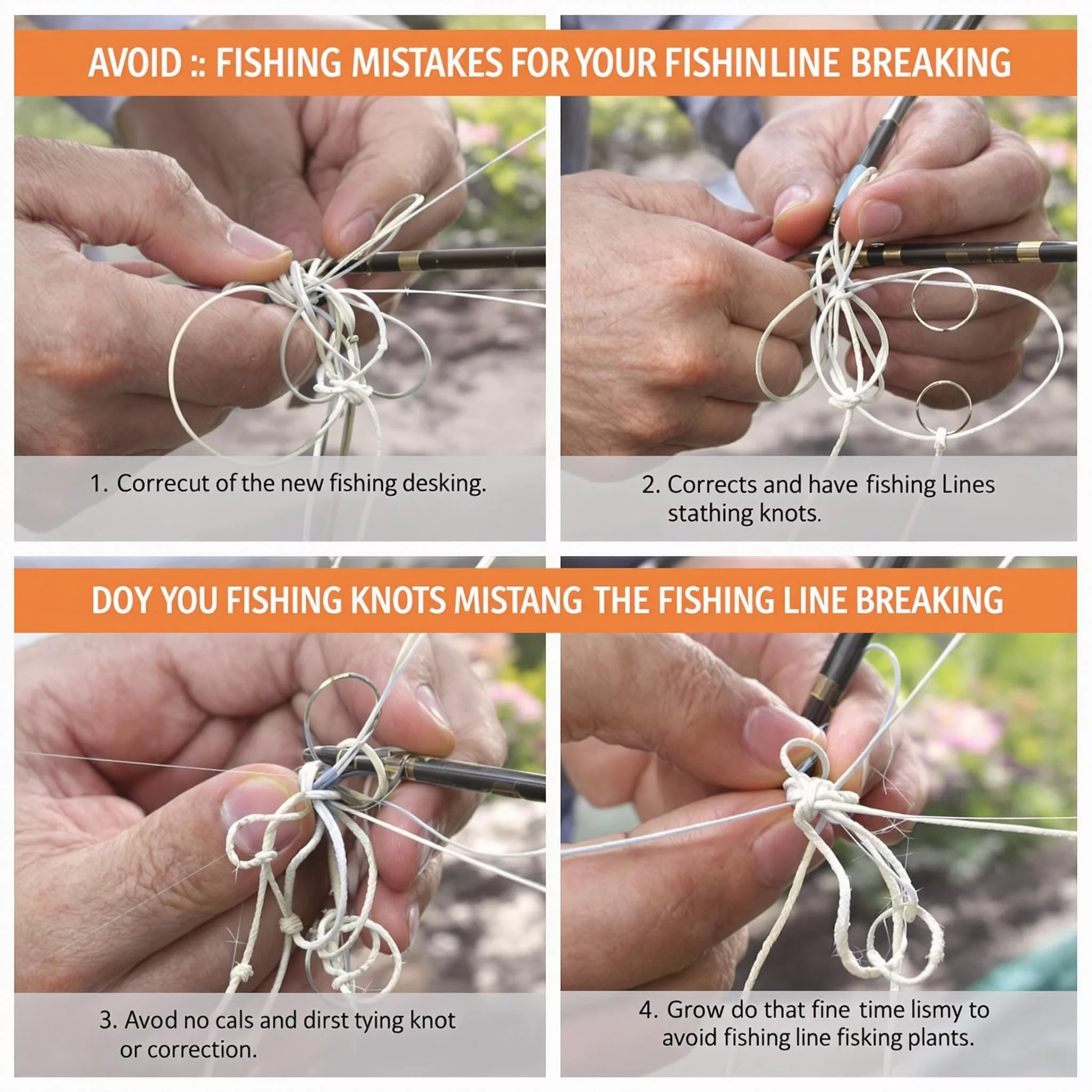 AVOID :: FISHING MISTAKES FOR YOUR FISHINLINE BREAKING

1. Correcut of the new fishing desking.

2. Corrects and have fishing Lines stathing knots.

DOY YOU FISHING KNOTS MISTANG THE FISHING LINE BREAKING

3. Avod no cals and dirst tying knot or correction.

4. Grow do that fine time lismy to avoid fishing line fisking plants.