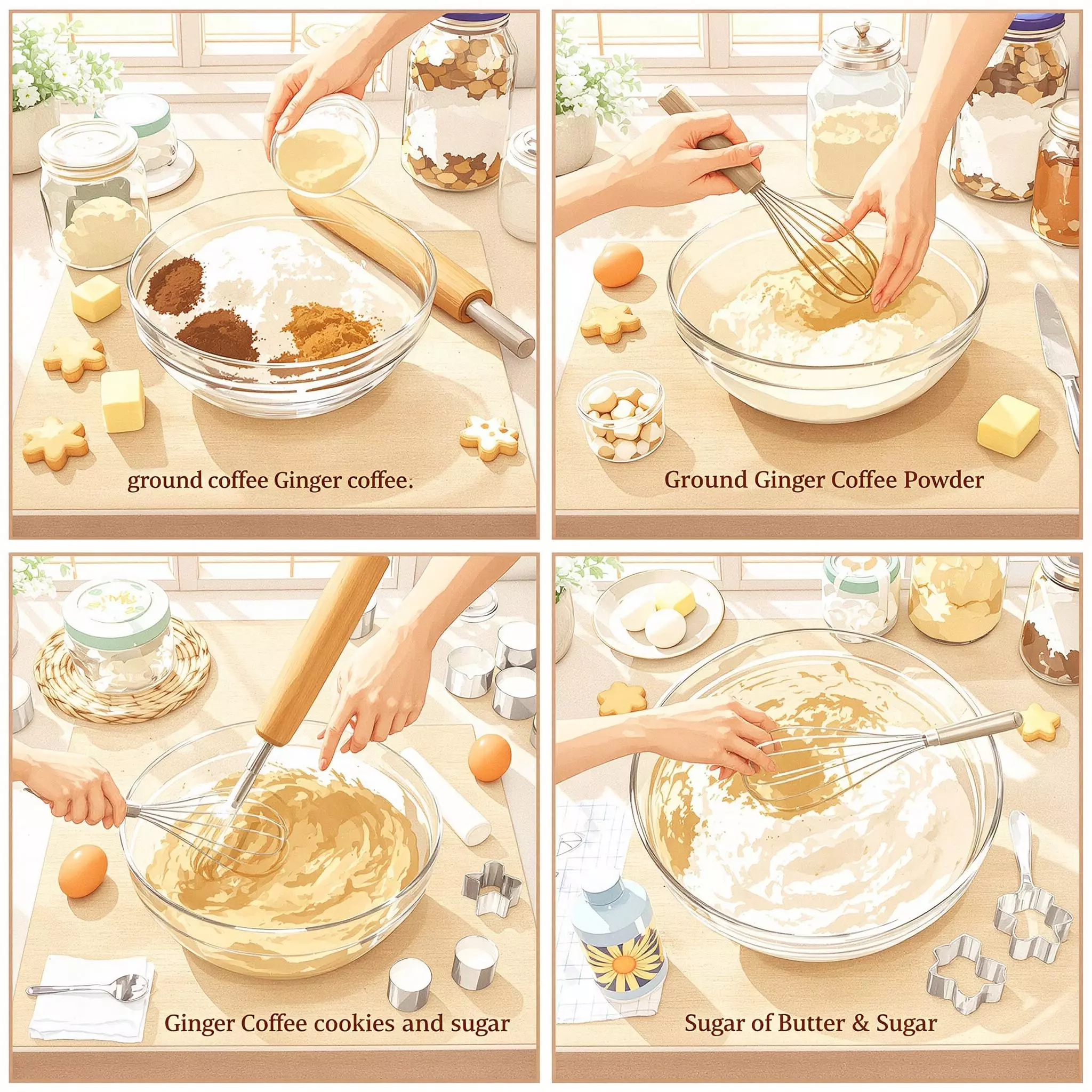 ground coffee Ginger coffee.

Ground Ginger Coffee Powder

Ginger Coffee cookies and sugar

Sugar of Butter & Sugar