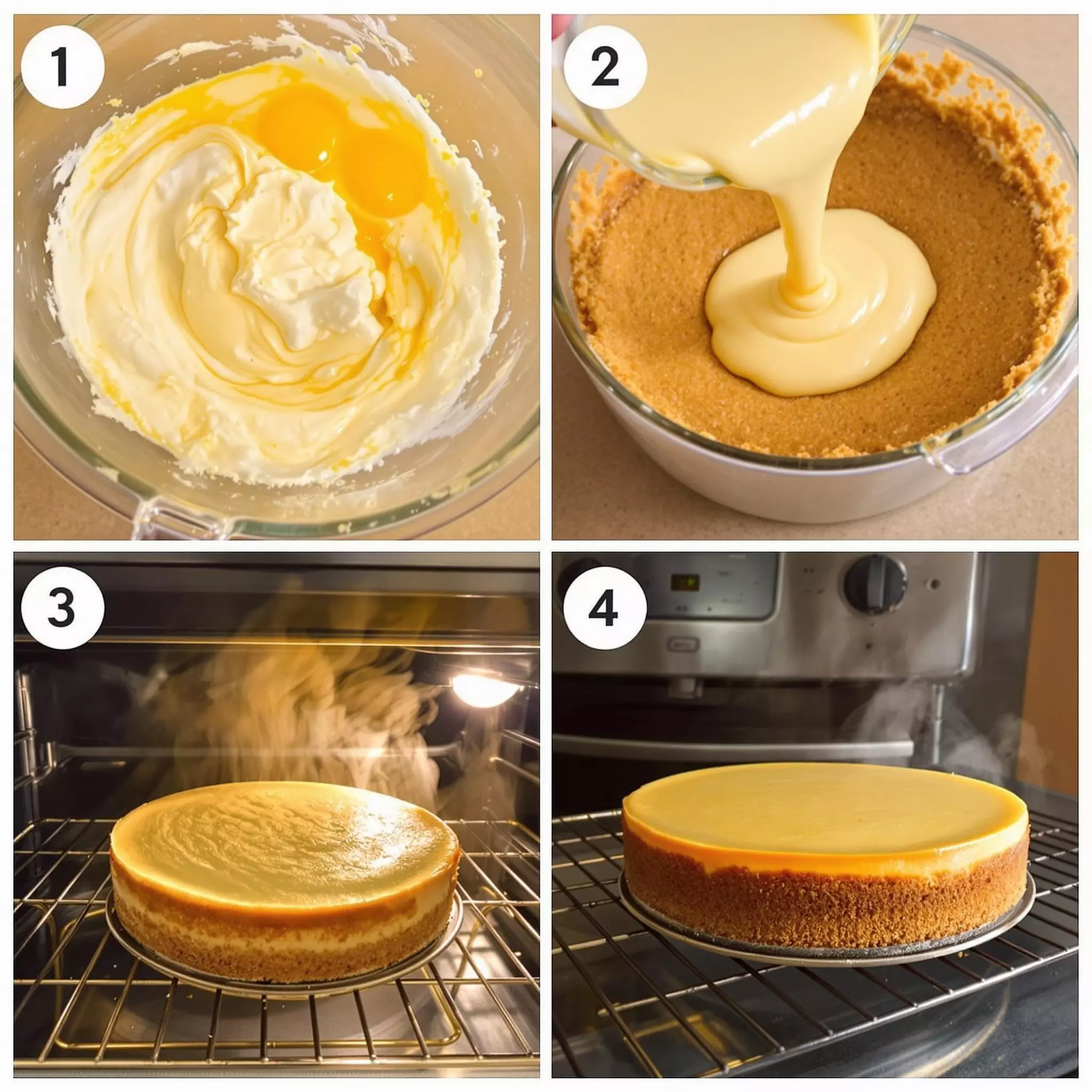 1

2

3

4