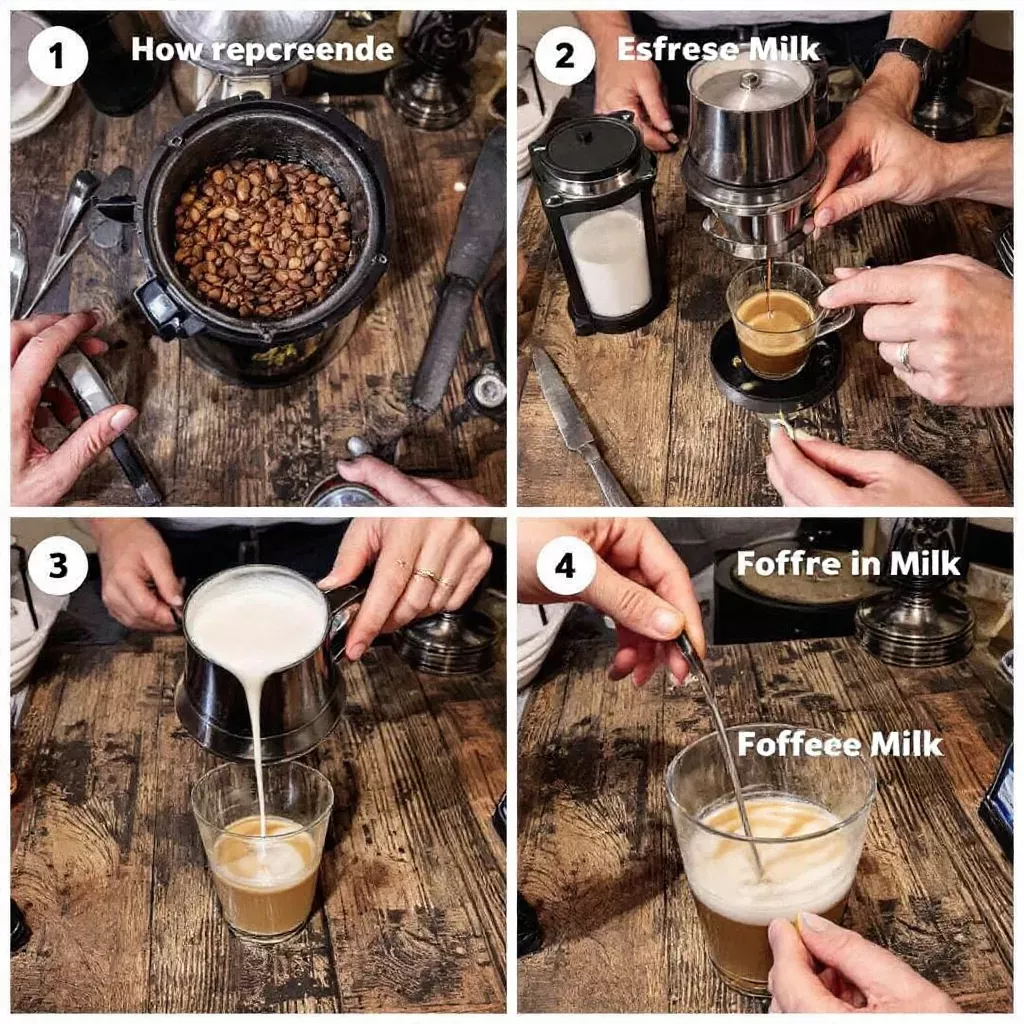 1 How repcreende

2 Esfrese Milk

3

4 Foffre in Milk

Foffeee Milk