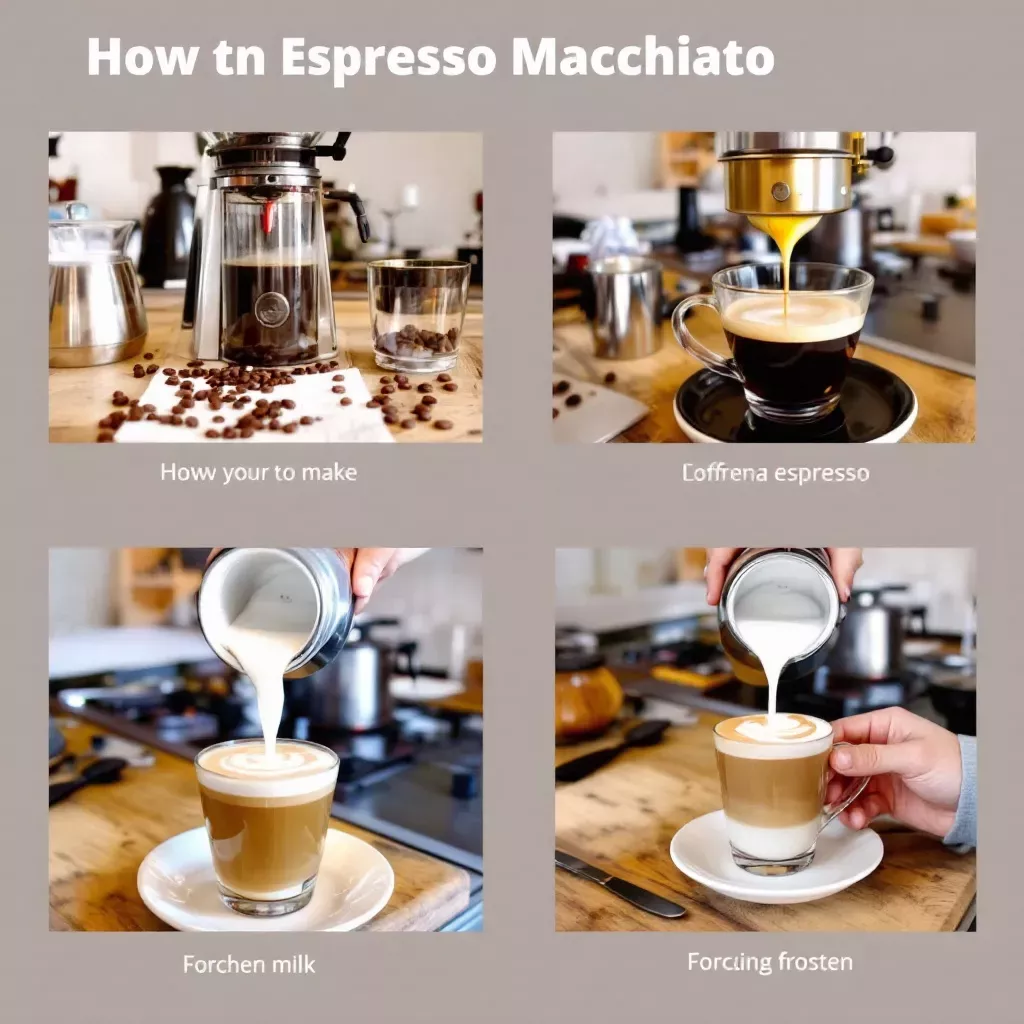 How tn Espresso Macchiato

How your to make

Coffrena espresso

Forchen milk

Forcing frosten