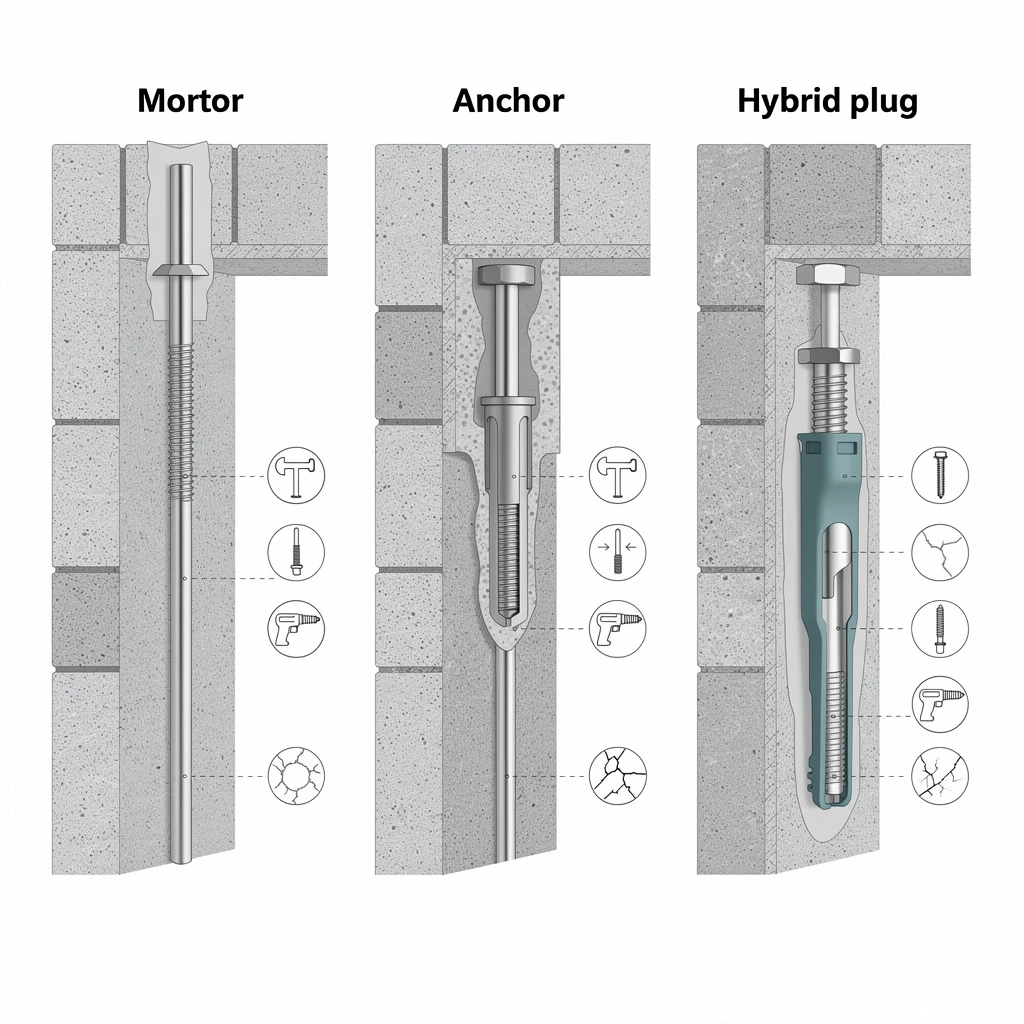 Mortor

Anchor

Hybrid plug